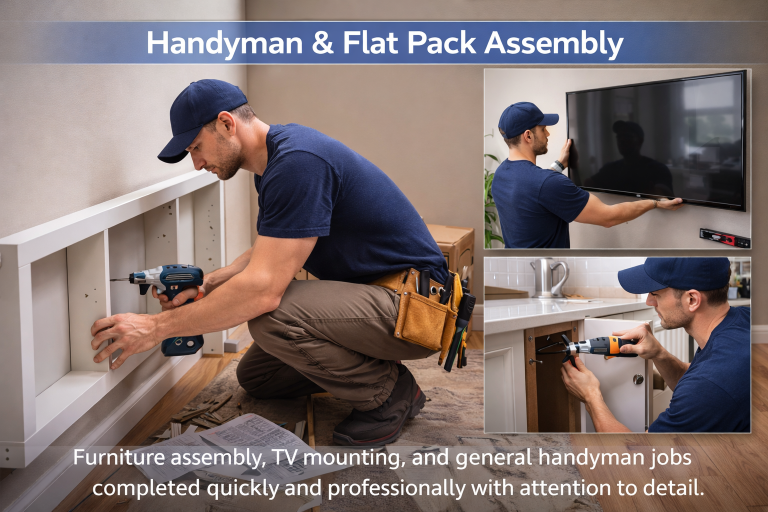 Handyman & Flat Pack Assembly

Furniture assembly, TV mounting, and general handyman jobs completed quickly and professionally with attention to detail.